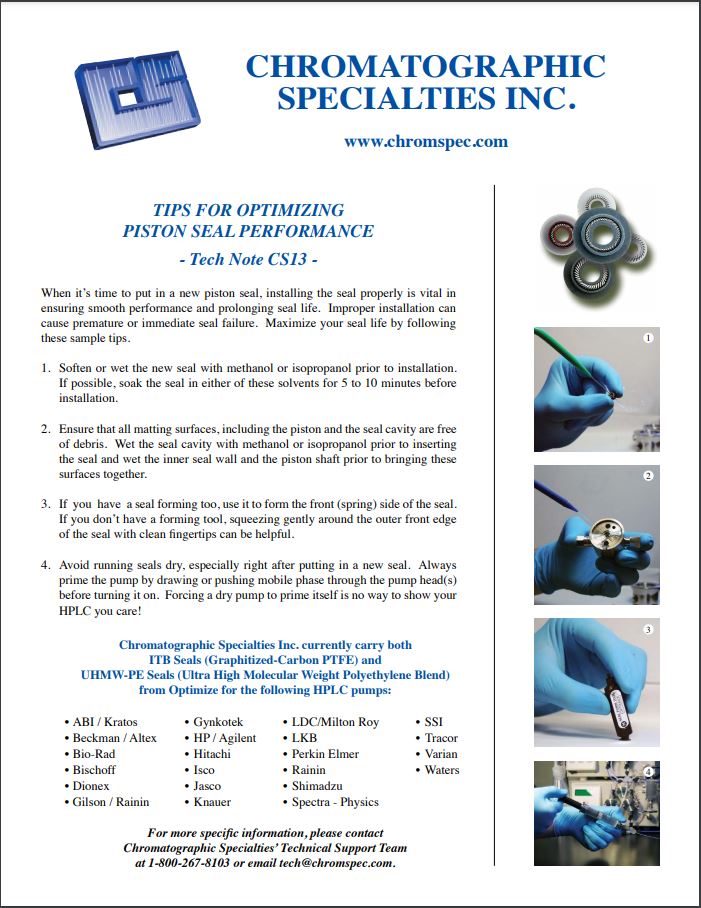 CHROMATOGRAPHIC SPECIALTIES INC.

www.chromspec.com

TIPS FOR OPTIMIZING PISTON SEAL PERFORMANCE

- Tech Note CS13 -

When it's time to put in a new piston seal, installing the seal properly is vital in ensuring smooth performance and prolonging seal life. Improper installation can cause premature or immediate seal failure. Maximize your seal life by following these sample tips.

1. Soften or wet the new seal with methanol or isopropanol prior to installation. If possible, soak the seal in either of these solvents for 5 to 10 minutes before installation.

2. Ensure that all matting surfaces, including the piston and the seal cavity are free of debris. Wet the seal cavity with methanol or isopropanol prior to inserting the seal and wet the inner seal wall and the piston shaft prior to bringing these surfaces together.

3. If you have a seal forming too, use it to form the front (spring) side of the seal. If you don't have a forming tool, squeezing gently around the outer front edge of the seal with clean fingertips can be helpful.

4. Avoid running seals dry, especially right after putting in a new seal. Always prime the pump by drawing or pushing mobile phase through the pump head(s) before turning it on. Forcing a dry pump to prime itself is no way to show your HPLC you care!

Chromatographic Specialties Inc. currently carry both ITB Seals (Graphitized-Carbon PTFE) and UHMW-PE Seals (Ultra High Molecular Weight Polyethylene Blend) from Optimize for the following HPLC pumps:

• ABI / Kratos
• Beckman / Altex
• Bio-Rad
• Bischoff
• Dionex
• Gilson / Rainin

• Gynkotek
• HP / Agilent
• Hitachi
• Isco
• Jasco
• Knauer

• LDC/Milton Roy
• LKB
• Perkin Elmer
• Rainin
• Shimadzu
• Spectra - Physics

• SSI
• Tracor
• Varian
• Waters

For more specific information, please contact Chromatographic Specialties' Technical Support Team at 1-800-267-8103 or email tech@chromspec.com.

1

2

3

4