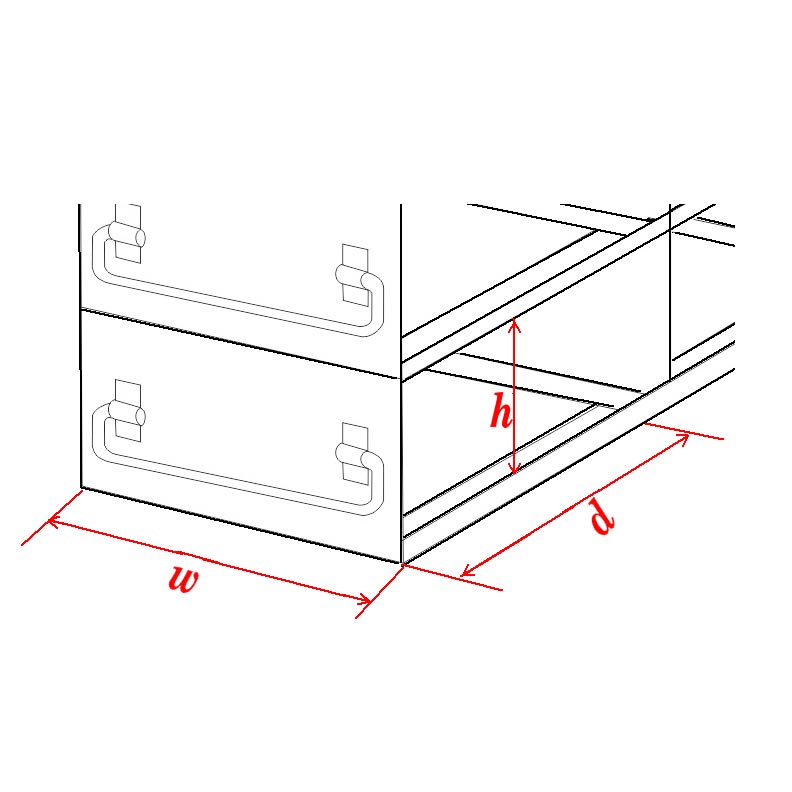 h
d
w